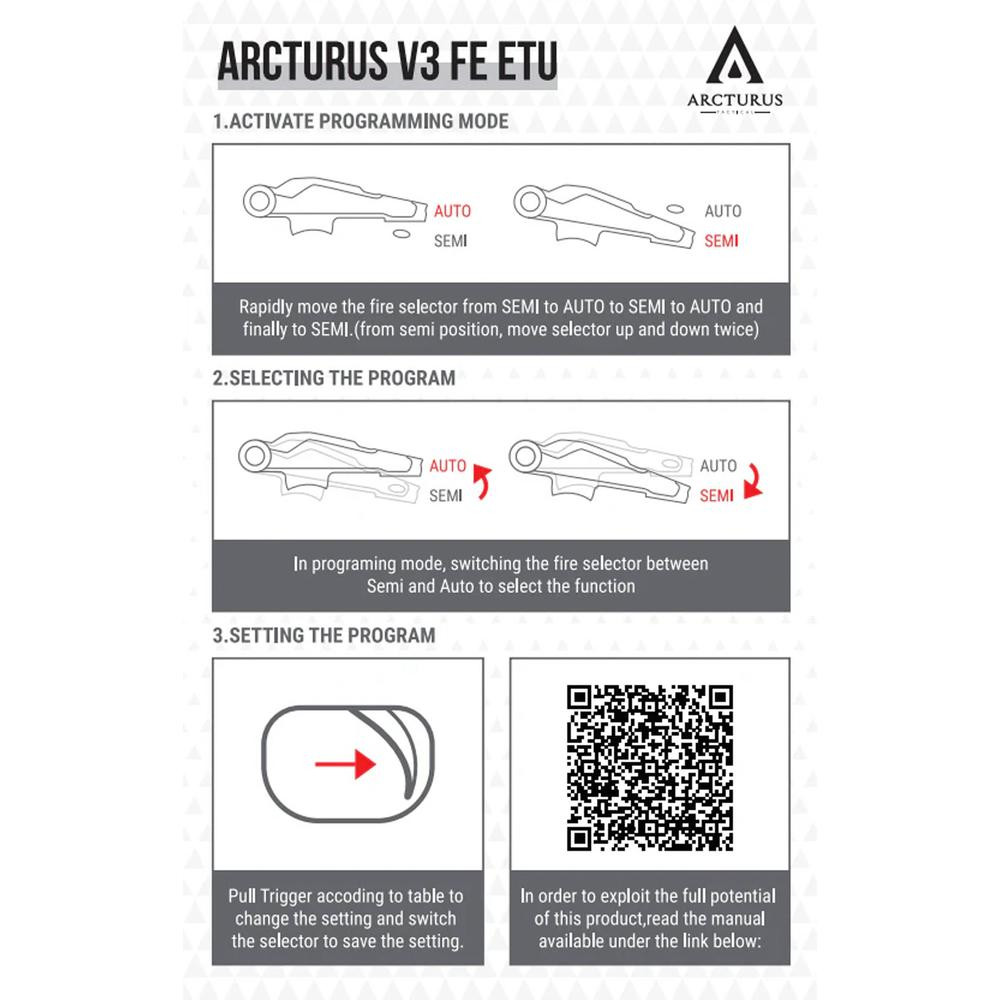 ARCTURUS V3 FE ETU

ARCTURUS
TACTICAL

1.ACTIVATE PROGRAMMING MODE

AUTO
SEMI

AUTO
SEMI

Rapidly move the fire selector from SEMI to AUTO to SEMI to AUTO and finally to SEMI.(from semi position, move selector up and down twice)

2.SELECTING THE PROGRAM

AUTO
SEMI

AUTO
SEMI

In programing mode, switching the fire selector between Semi and Auto to select the function

3.SETTING THE PROGRAM

Pull Trigger accoding to table to change the setting and switch the selector to save the setting.

In order to exploit the full potential of this product,read the manual available under the link below: